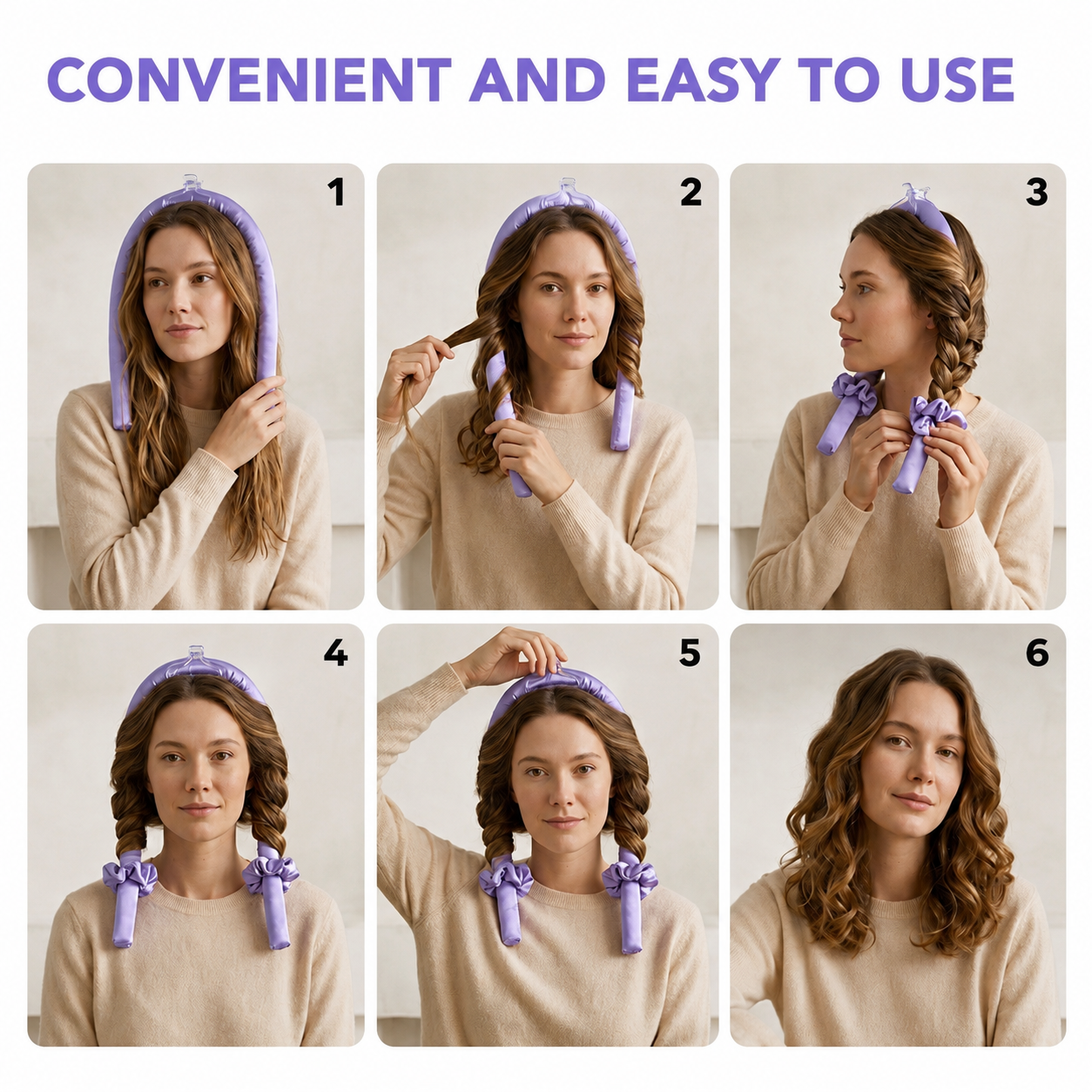 CONVENIENT AND EASY TO USE

1

2

3

4

5

6